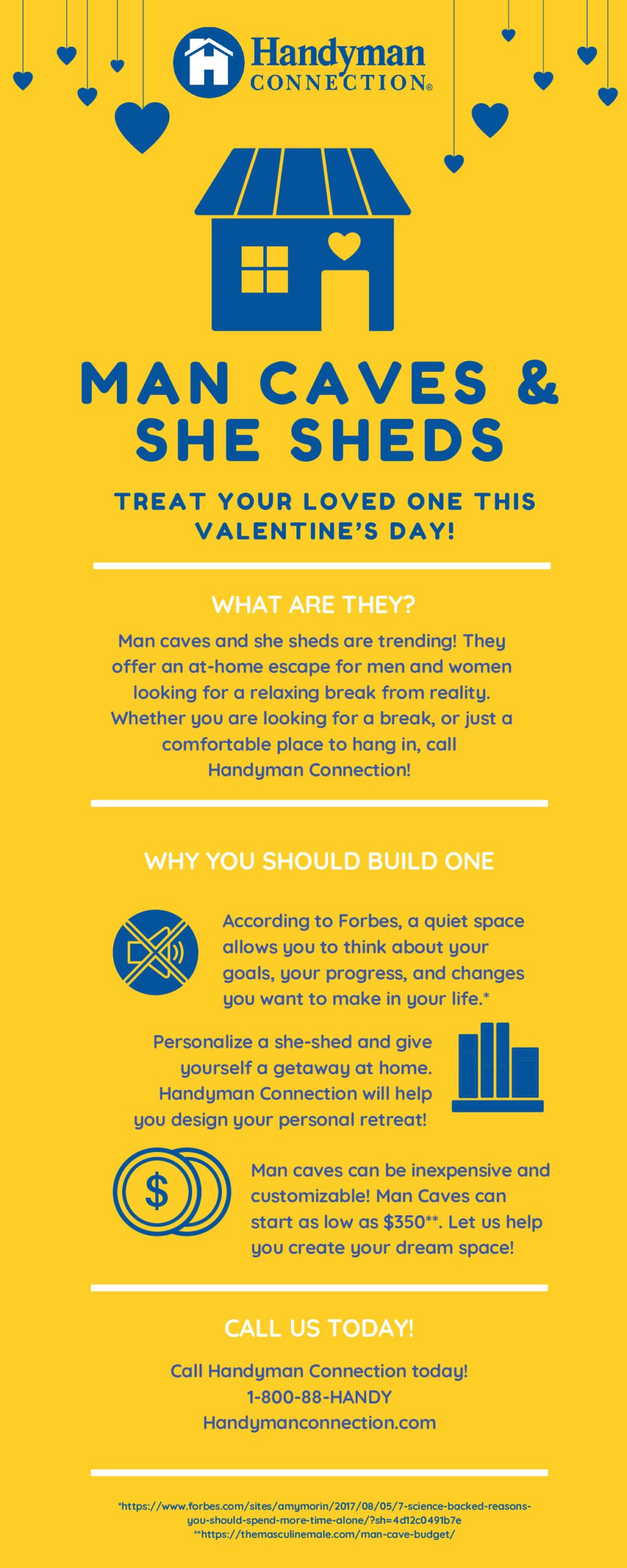 Handyman CONNECTION®

MAN CAVES & SHE SHEDS

TREAT YOUR LOVED ONE THIS VALENTINE'S DAY!

WHAT ARE THEY?

Man caves and she sheds are trending! They offer an at-home escape for men and women looking for a relaxing break from reality. Whether you are looking for a break, or just a comfortable place to hang in, call Handyman Connection!

WHY YOU SHOULD BUILD ONE

According to Forbes, a quiet space allows you to think about your goals, your progress, and changes you want to make in your life.*

Personalize a she-shed and give yourself a getaway at home. Handyman Connection will help you design your personal retreat!

$

Man caves can be inexpensive and customizable! Man Caves can start as low as $350**. Let us help you create your dream space!

CALL US TODAY!

Call Handyman Connection today!
1-800-88-HANDY
Handymanconnection.com

*https://www.forbes.com/sites/amymorin/2017/08/05/7-science-backed-reasons-you-should-spend-more-time-alone/?sh=4d12c0491b7e
**https://themasculinemale.com/man-cave-budget/